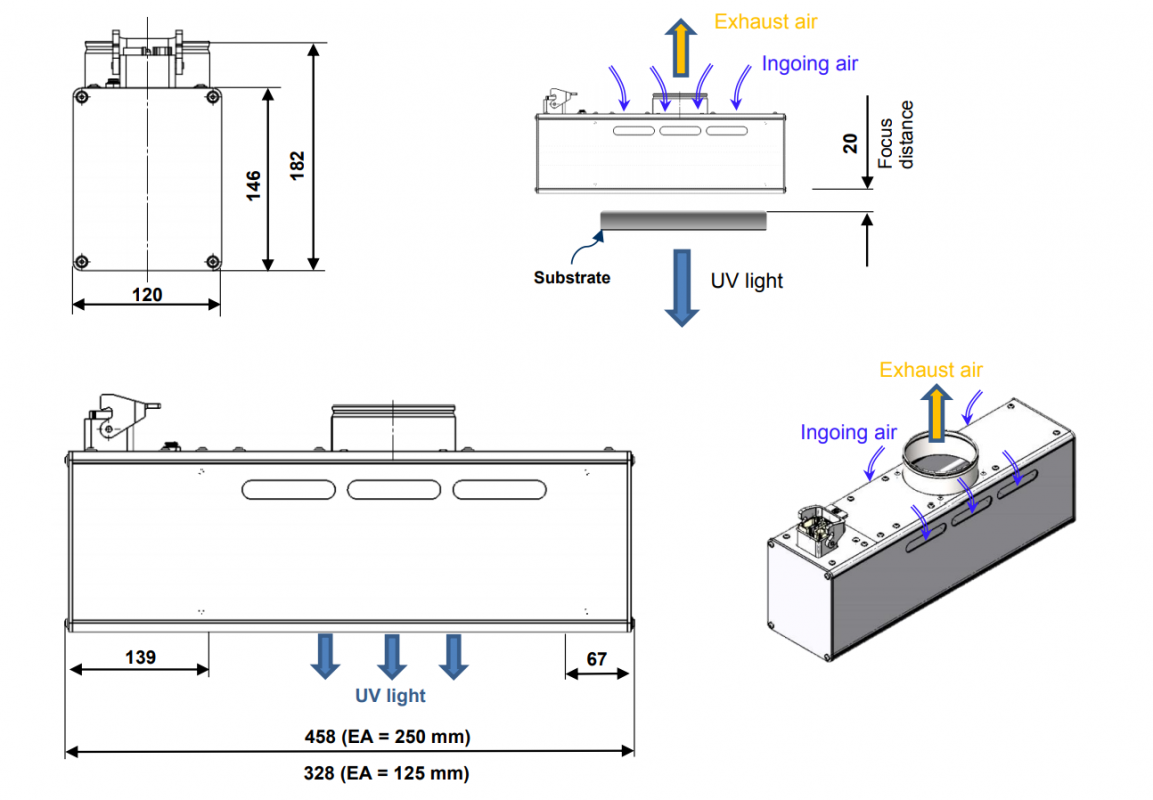 146

182

120

Exhaust air

Ingoing air

20

Focus distance

Substrate

UV light

Exhaust air

Ingoing air

139

67

UV light

458 (EA = 250 mm)

328 (EA = 125 mm)