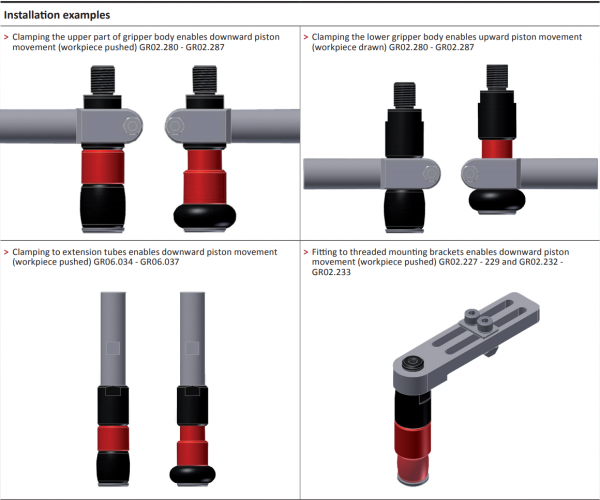 Installation examples

> Clamping the upper part of gripper body enables downward piston movement (workpiece pushed) GR02.280 - GR02.287

> Clamping the lower gripper body enables upward piston movement (workpiece drawn) GR02.280 - GR02.287

> Clamping to extension tubes enables downward piston movement (workpiece pushed) GR06.034 - GR06.037

> Fitting to threaded mounting brackets enables downward piston movement (workpiece pushed) GR02.227 - 229 and GR02.232 - GR02.233