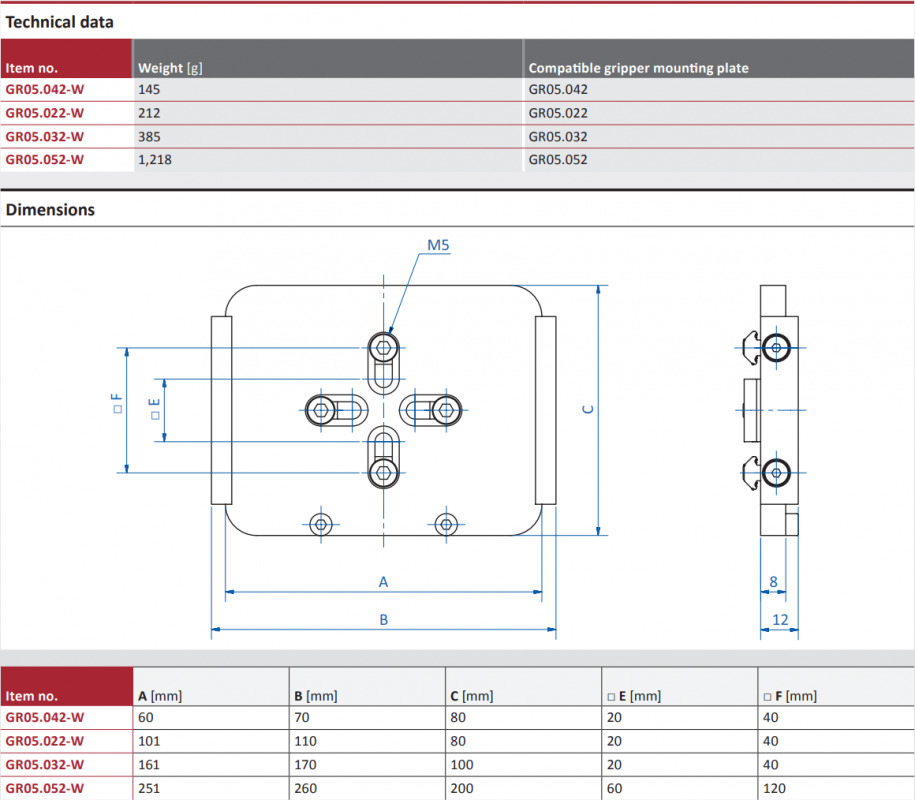 Technical data

| Item no. | Weight [g] | Compatible gripper mounting plate |
|---|---|---|
| GR05.042-W | 145 | GR05.042 |
| GR05.022-W | 212 | GR05.022 |
| GR05.032-W | 385 | GR05.032 |
| GR05.052-W | 1,218 | GR05.052 |

Dimensions

M5

□ F

□ E

C

A

B

8

12

| Item no. | A [mm] | B [mm] | C [mm] | □ E [mm] | □ F [mm] |
|---|---|---|---|---|---|
| GR05.042-W | 60 | 70 | 80 | 20 | 40 |
| GR05.022-W | 101 | 110 | 80 | 20 | 40 |
| GR05.032-W | 161 | 170 | 100 | 20 | 40 |
| GR05.052-W | 251 | 260 | 200 | 60 | 120 |